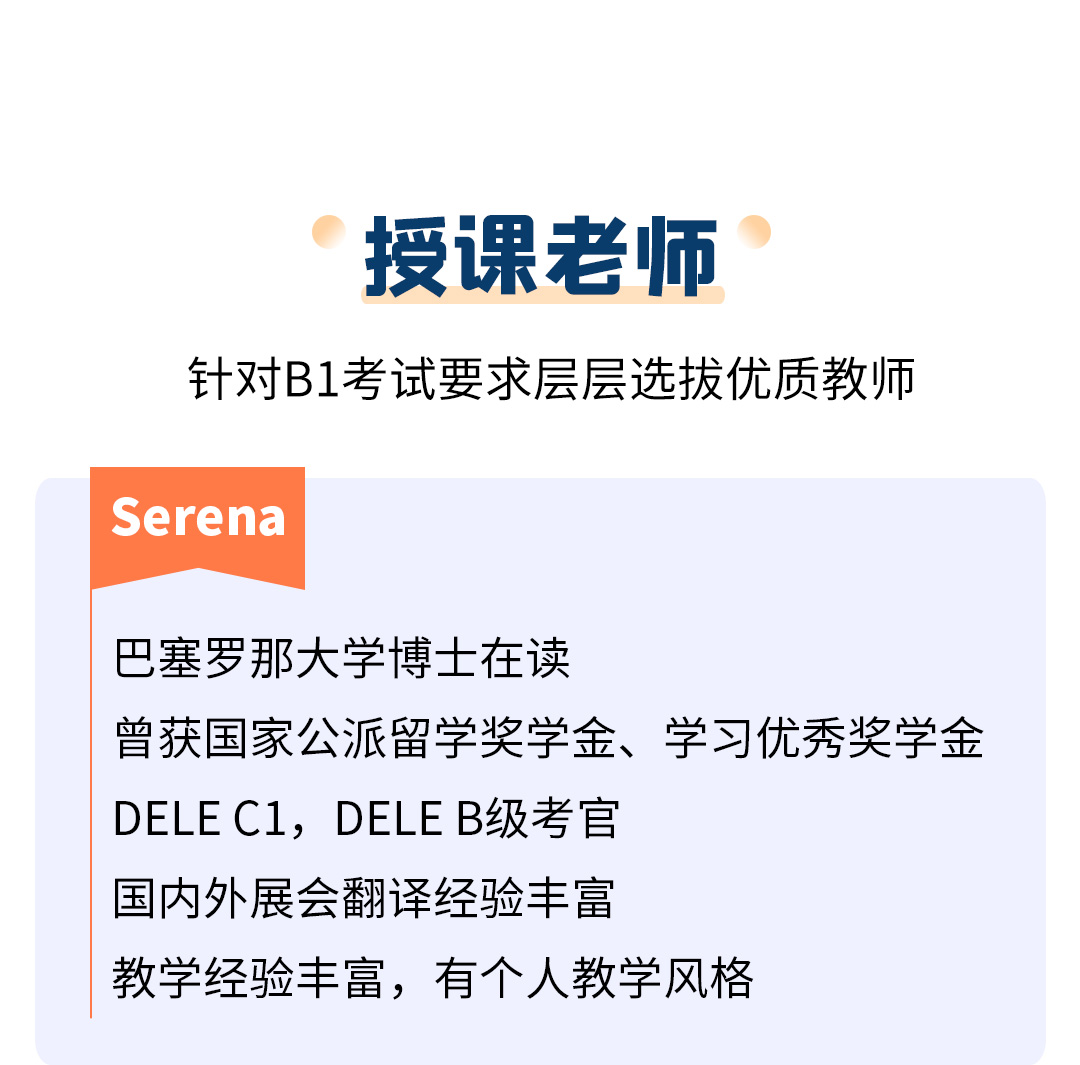 授课老师

针对B1考试要求层层选拔优质教师

Serena

巴塞罗那大学博士在读

曾获国家公派留学奖学金、学习优秀奖学金

DELE C1，DELE B级考官

国内外展会翻译经验丰富

教学经验丰富，有个人教学风格